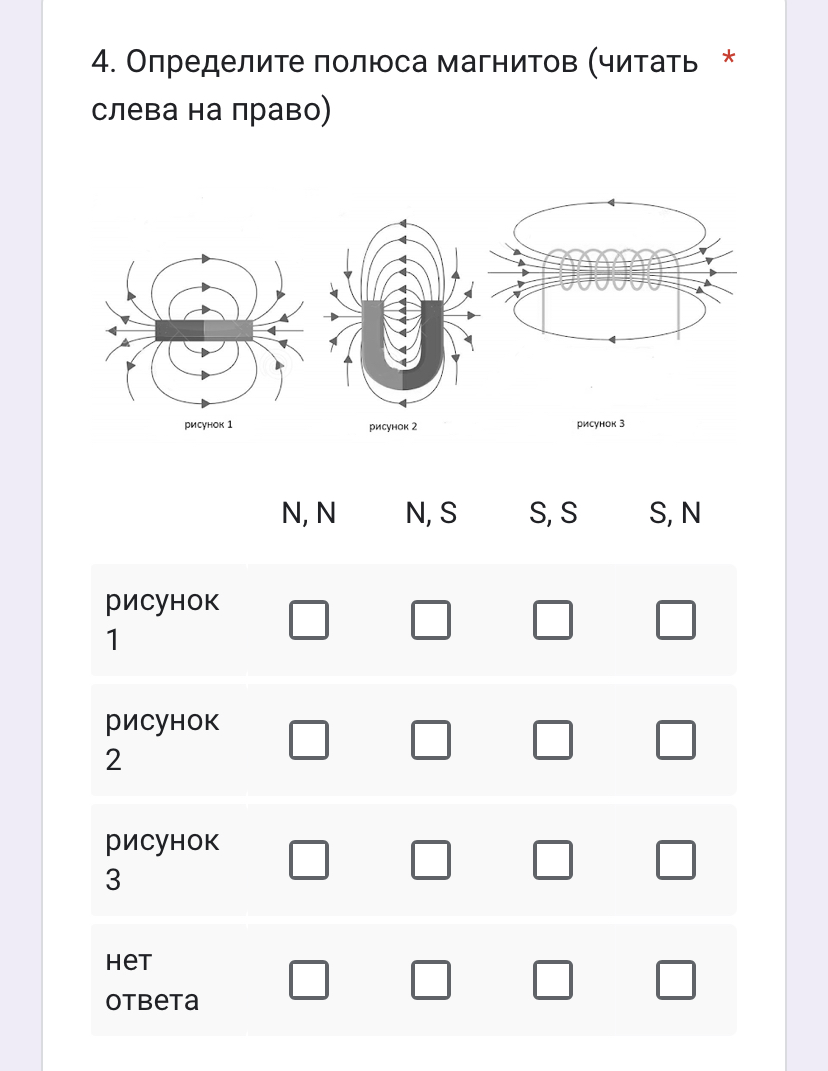 4. Определите полюса магнитов (читать слева на право) *

рисунок 1

рисунок 2

рисунок 3

|  | N, N | N, S | S, S | S, N |
|---|---|---|---|---|
| рисунок 1 | ☐ | ☐ | ☐ | ☐ |
| рисунок 2 | ☐ | ☐ | ☐ | ☐ |
| рисунок 3 | ☐ | ☐ | ☐ | ☐ |
| нет ответа | ☐ | ☐ | ☐ | ☐ |